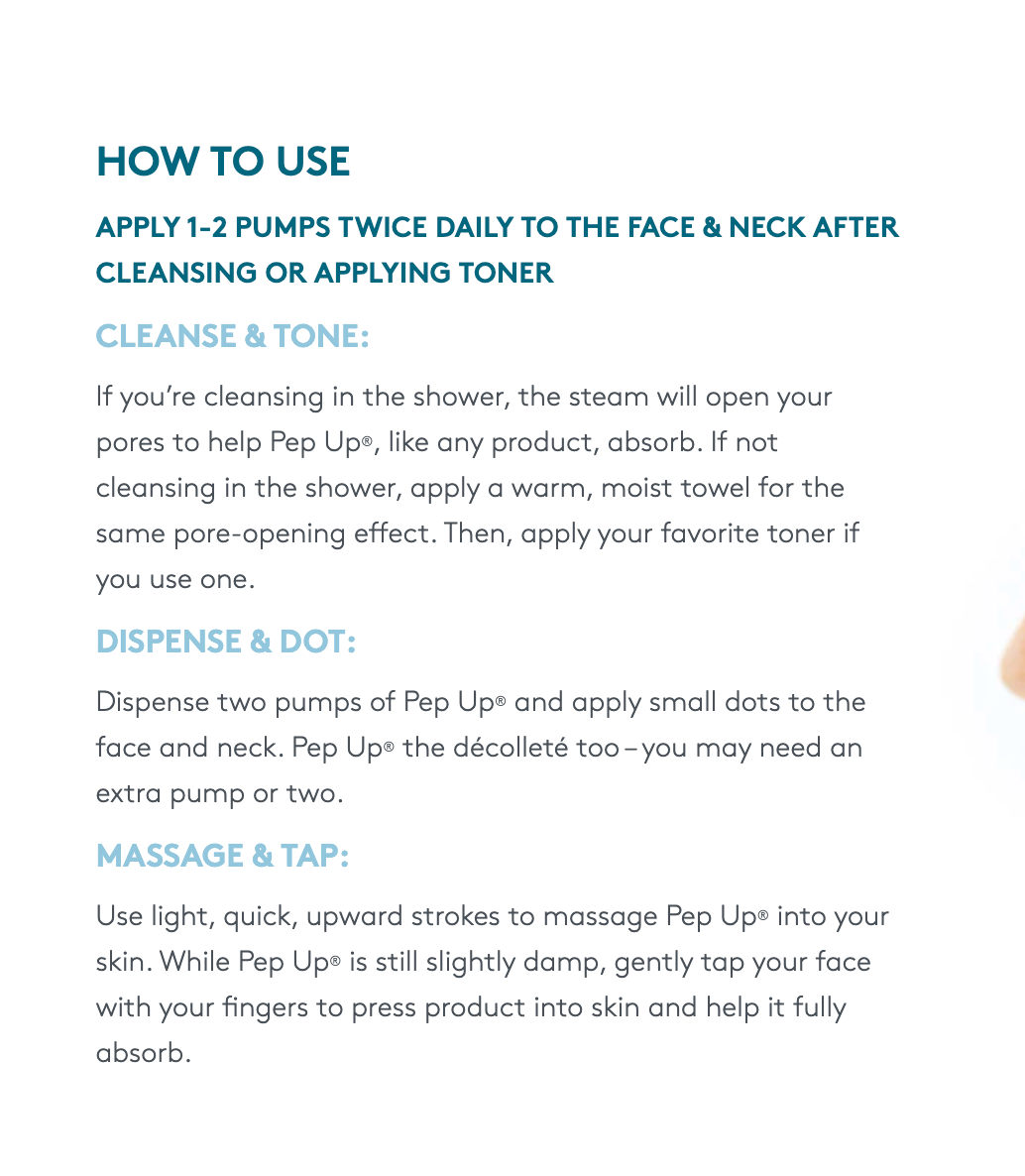 HOW TO USE

APPLY 1-2 PUMPS TWICE DAILY TO THE FACE & NECK AFTER CLEANSING OR APPLYING TONER

CLEANSE & TONE:

If you're cleansing in the shower, the steam will open your pores to help Pep Up®, like any product, absorb. If not cleansing in the shower, apply a warm, moist towel for the same pore-opening effect. Then, apply your favorite toner if you use one.

DISPENSE & DOT:

Dispense two pumps of Pep Up® and apply small dots to the face and neck. Pep Up® the décolleté too – you may need an extra pump or two.

MASSAGE & TAP:

Use light, quick, upward strokes to massage Pep Up® into your skin. While Pep Up® is still slightly damp, gently tap your face with your fingers to press product into skin and help it fully absorb.